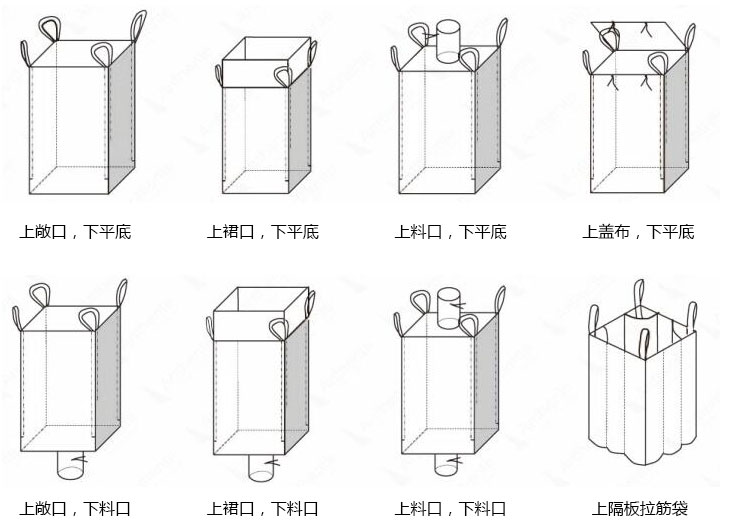 上敞口，下平底

上裙口，下平底

上料口，下平底

上盖布，下平底

上敞口，下料口

上裙口，下料口

上料口，下料口

上隔板拉筋袋